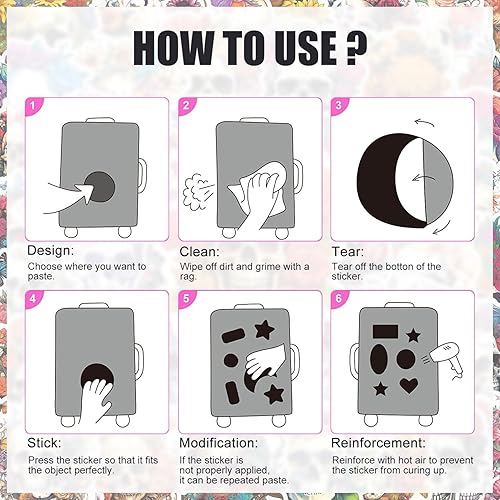 HOW TO USE ?

1

Design:
Choose where you want to paste.

2

Clean:
Wipe off dirt and grime with a rag.

3

Tear:
Tear off the botton of the sticker.

4

Stick:
Press the sticker so that it fits the object perfectly.

5

Modification:
If the sticker is not properly applied, it can be repeated paste.

6

Reinforcement:
Reinforce with hot air to prevent the sticker from curing up.