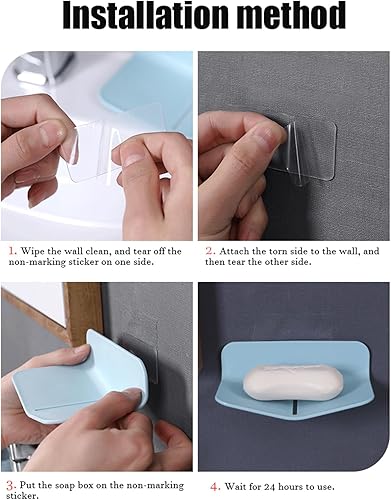 Installation method

1. Wipe the wall clean, and tear off the non-marking sticker on one side.

2. Attach the torn side to the wall, and then tear the other side.

3. Put the soap box on the non-marking sticker.

4. Wait for 24 hours to use.