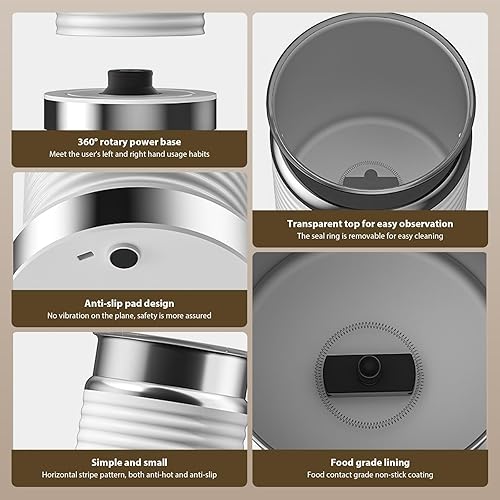 360° rotary power base
Meet the user's left and right hand usage habits

Anti-slip pad design
No vibration on the plane, safety is more assured

Simple and small
Horizontal stripe pattern, both anti-hot and anti-slip

Transparent top for easy observation
The seal ring is removable for easy cleaning

Food grade lining
Food contact grade non-stick coating