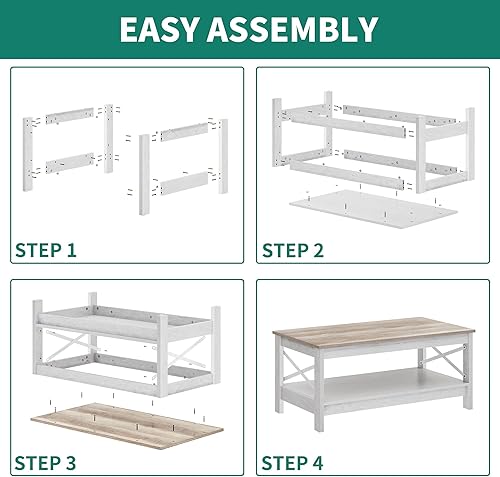 EASY ASSEMBLY

STEP 1

STEP 2

STEP 3

STEP 4