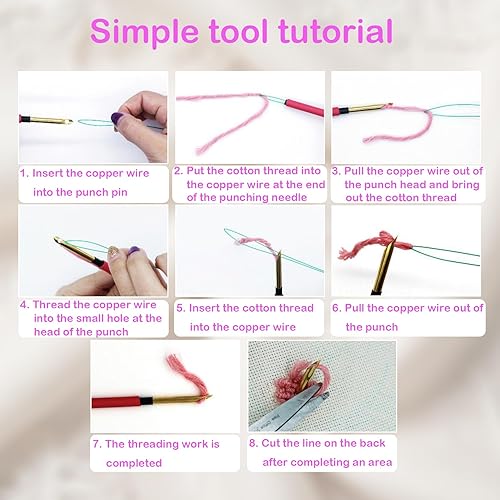 Simple tool tutorial

1. Insert the copper wire into the punch pin

2. Put the cotton thread into the copper wire at the end of the punching needle

3. Pull the copper wire out of the punch head and bring out the cotton thread

4. Thread the copper wire into the small hole at the head of the punch

5. Insert the cotton thread into the copper wire

6. Pull the copper wire out of the punch

7. The threading work is completed

8. Cut the line on the back after completing an area