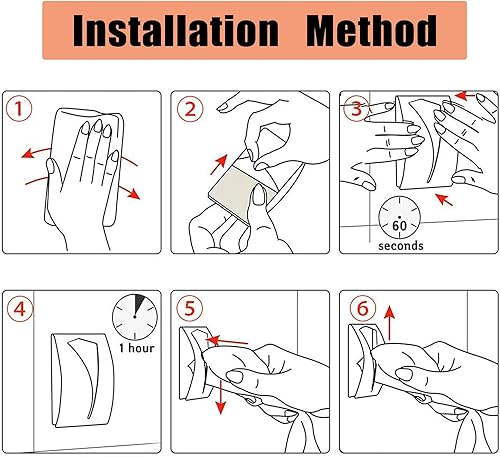 Installation Method

1

2

3

60

seconds

4

1 hour

5

6