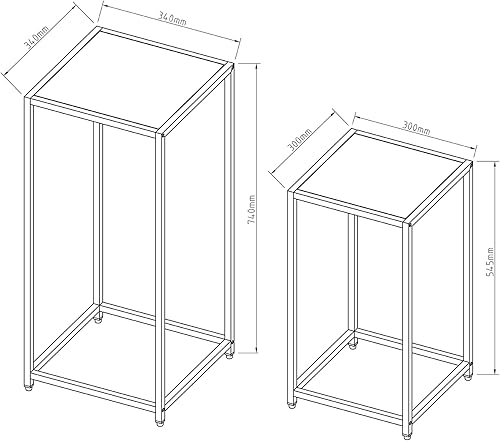 340mm
340mm
740mm
300mm
300mm
545mm