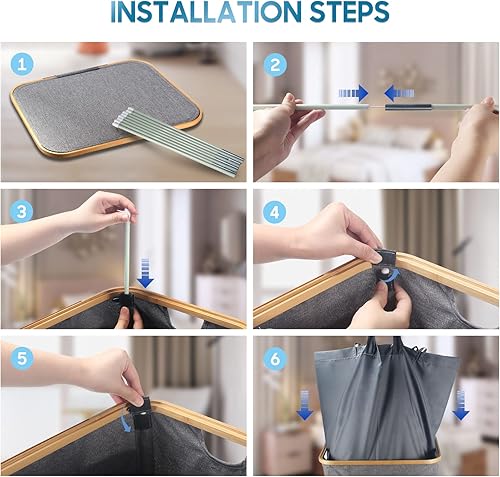 INSTALLATION STEPS

1

2

3

4

5

6