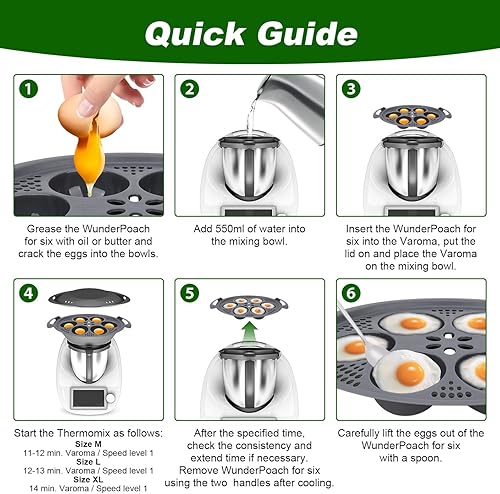 Quick Guide

1

Grease the WunderPoach for six with oil or butter and crack the eggs into the bowls.

2

Add 550ml of water into the mixing bowl.

3

Insert the WunderPoach for six into the Varoma, put the lid on and place the Varoma on the mixing bowl.

4

Start the Thermomix as follows:
Size M
11-12 min. Varoma / Speed level 1
Size L
12-13 min. Varoma / Speed level 1
Size XL
14 min. Varoma / Speed level 1

5

After the specified time, check the consistency and extend time if necessary. Remove WunderPoach for six using the two handles after cooling.

6

Carefully lift the eggs out of the WunderPoach for six with a spoon.