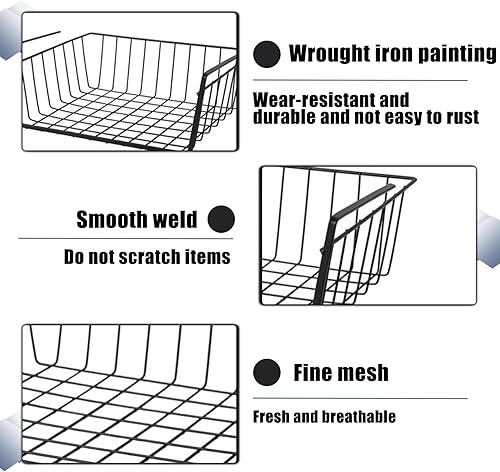 Wrought iron painting

Wear-resistant and durable and not easy to rust

Smooth weld

Do not scratch items

Fine mesh

Fresh and breathable