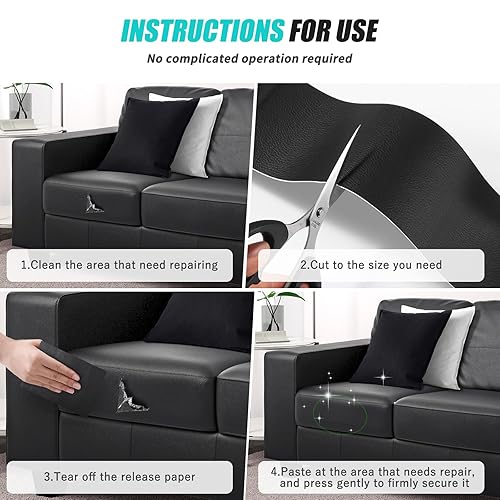 INSTRUCTIONS FOR USE

No complicated operation required

1.Clean the area that need repairing

2.Cut to the size you need

3.Tear off the release paper

4.Paste at the area that needs repair, and press gently to firmly secure it