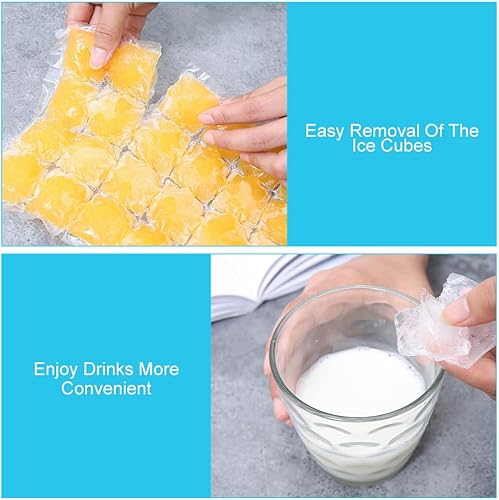 Easy Removal Of The Ice Cubes

Enjoy Drinks More Convenient