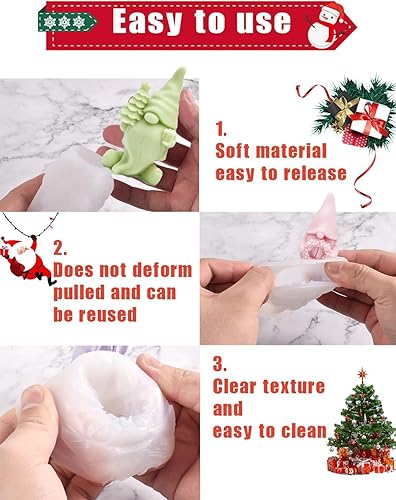 Easy to use

1.
Soft material easy to release

2.
Does not deform pulled and can be reused

3.
Clear texture and easy to clean