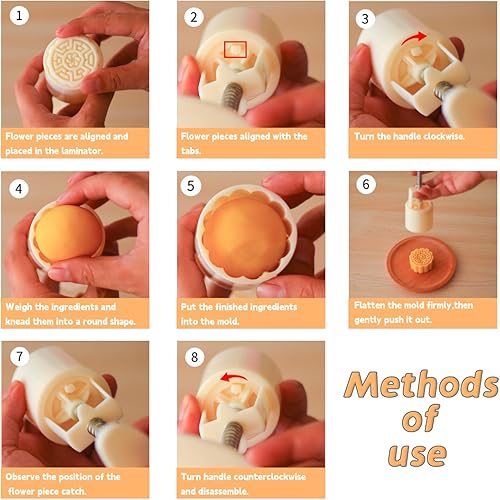 1

Flower pieces are aligned and placed in the laminator.

2

Flower pieces aligned with the tabs.

3

Turn the handle clockwise.

4

Weigh the ingredients and knead them into a round shape.

5

Put the finished ingredients into the mold.

6

Flatten the mold firmly,then gently push it out.

7

Observe the position of the flower piece catch.

8

Turn handle counterclockwise and disassemble.

Methods of use