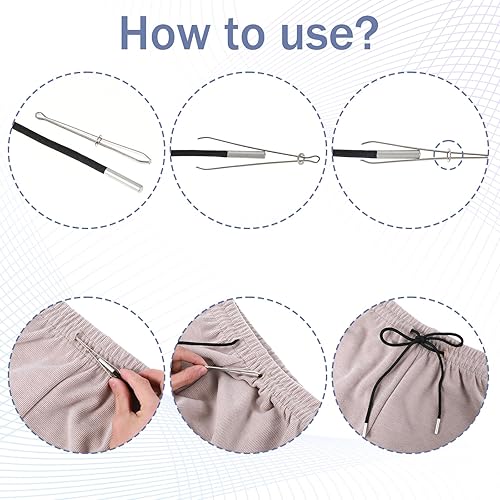 How to use?