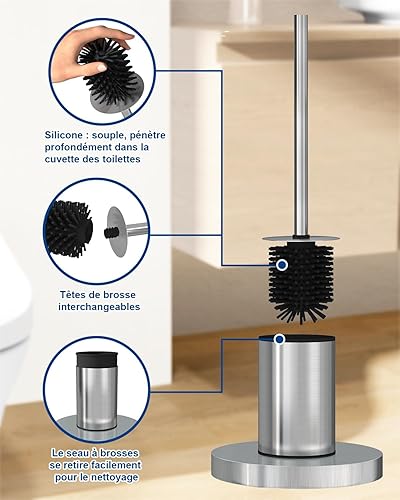 Silicone : souple, pénètre profondément dans la cuvette des toilettes

Têtes de brosse interchangeables

Le seau à brosses se retire facilement pour le nettoyage