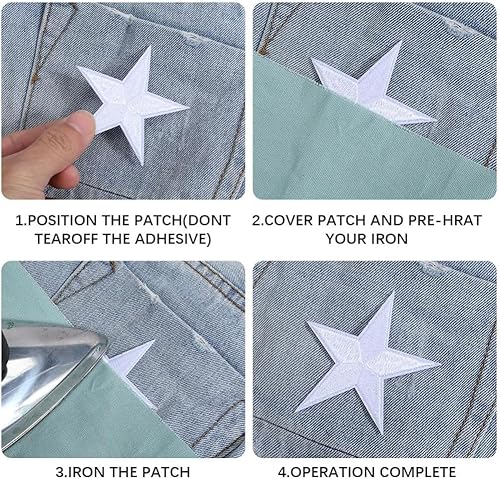 1.POSITION THE PATCH(DONT TEAROFF THE ADHESIVE)

2.COVER PATCH AND PRE-HRAT YOUR IRON

3.IRON THE PATCH

4.OPERATION COMPLETE