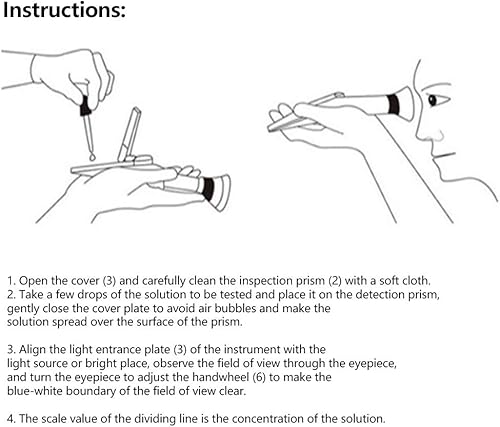 Instructions:

1. Open the cover (3) and carefully clean the inspection prism (2) with a soft cloth.
2. Take a few drops of the solution to be tested and place it on the detection prism, gently close the cover plate to avoid air bubbles and make the solution spread over the surface of the prism.

3. Align the light entrance plate (3) of the instrument with the light source or bright place, observe the field of view through the eyepiece, and turn the eyepiece to adjust the handwheel (6) to make the blue-white boundary of the field of view clear.

4. The scale value of the dividing line is the concentration of the solution.