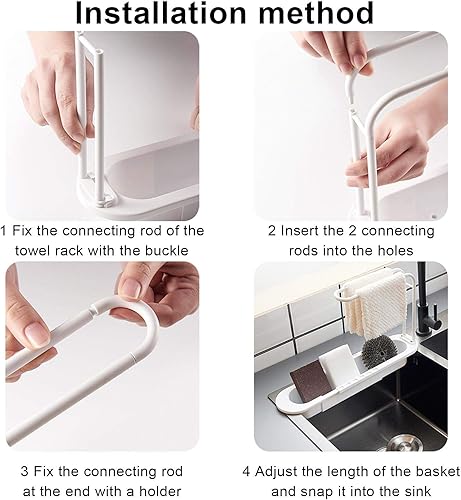 Installation method

1 Fix the connecting rod of the towel rack with the buckle

2 Insert the 2 connecting rods into the holes

3 Fix the connecting rod at the end with a holder

4 Adjust the length of the basket and snap it into the sink