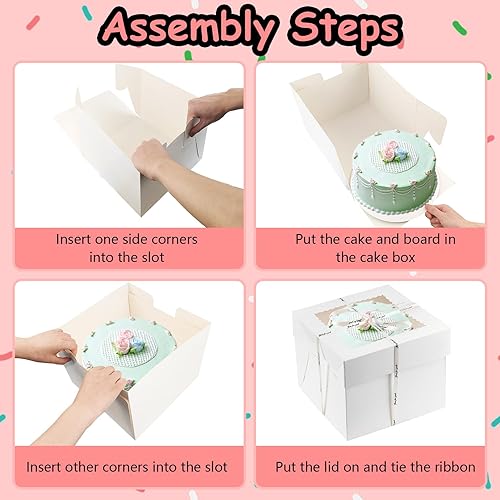 Assembly Steps

Insert one side corners into the slot

Put the cake and board in the cake box

Insert other corners into the slot

Put the lid on and tie the ribbon