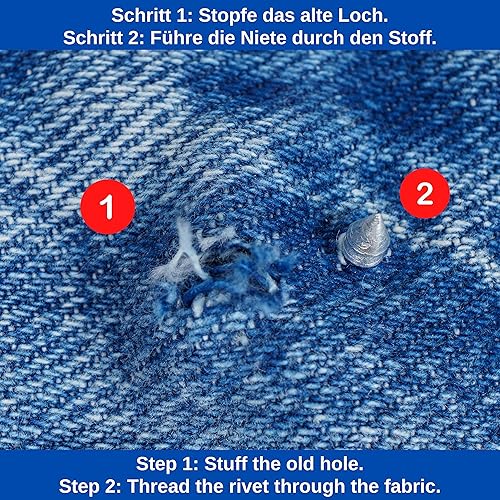 Schritt 1: Stopfe das alte Loch.
Schritt 2: Führe die Niete durch den Stoff.

1

2

Step 1: Stuff the old hole.
Step 2: Thread the rivet through the fabric.