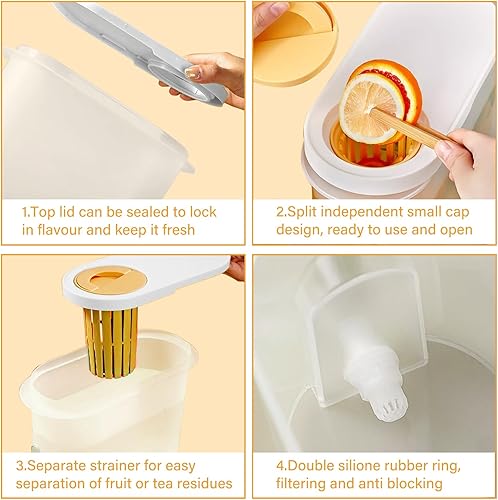 1.Top lid can be sealed to lock in flavour and keep it fresh

2.Split independent small cap design, ready to use and open

3.Separate strainer for easy separation of fruit or tea residues

4.Double silione rubber ring, filtering and anti blocking