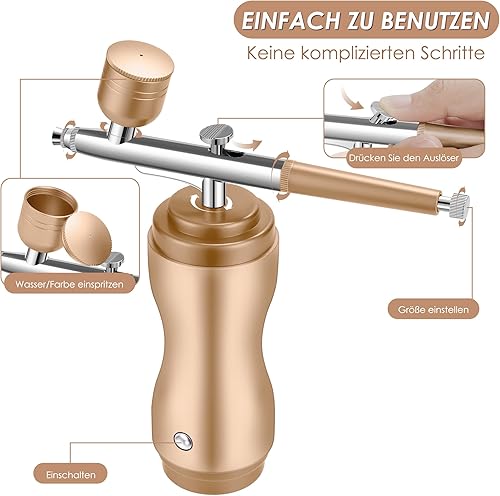 EINFACH ZU BENUTZEN
Keine komplizierten Schritte

Drücken Sie den Auslöser

Wasser/Farbe einspritzen

Größe einstellen

Einschalten