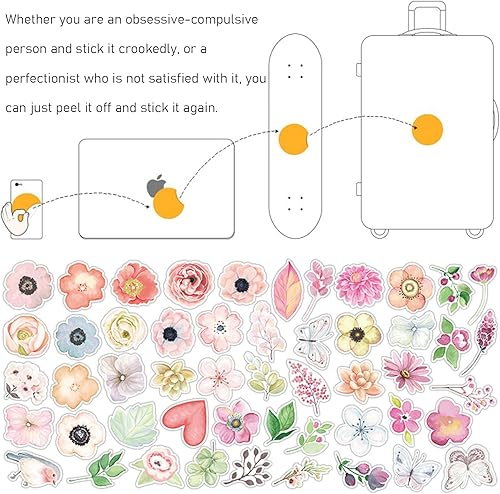 Whether you are an obsessive-compulsive person and stick it crookedly, or a perfectionist who is not satisfied with it, you can just peel it off and stick it again.