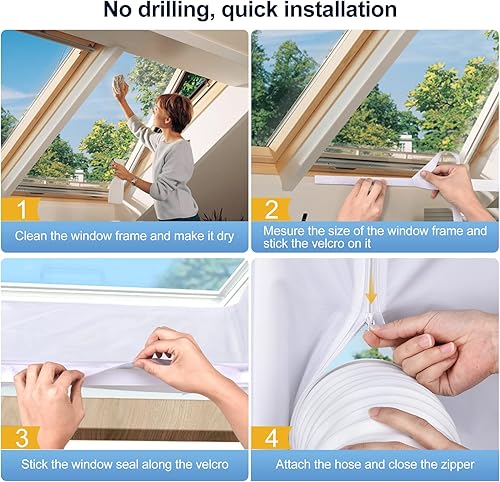 No drilling, quick installation

1
Clean the window frame and make it dry

2
Mesure the size of the window frame and stick the velcro on it

3
Stick the window seal along the velcro

4
Attach the hose and close the zipper