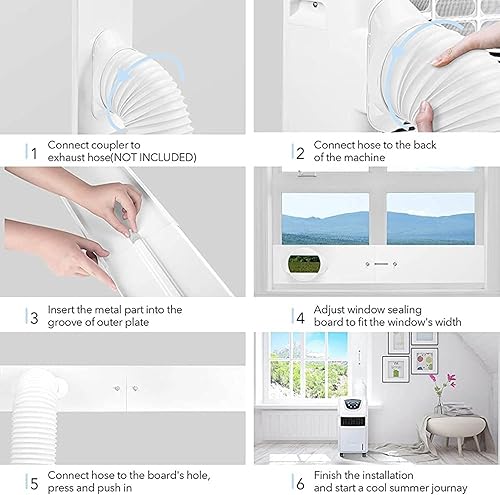 1 Connect coupler to exhaust hose(NOT INCLUDED)

2 Connect hose to the back of the machine

3 Insert the metal part into the groove of outer plate

4 Adjust window sealing board to fit the window's width

5 Connect hose to the board's hole, press and push in

6 Finish the installation and start a cool summer journay