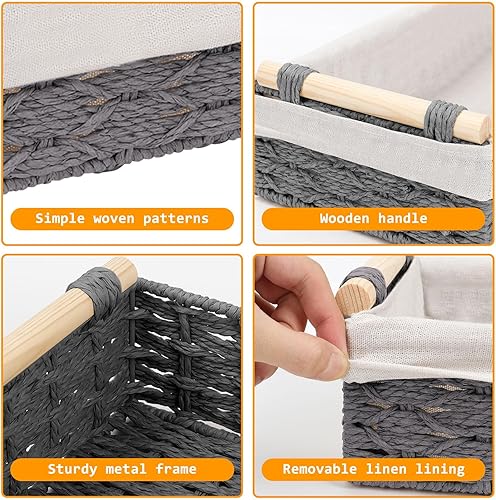 Simple woven patterns

Wooden handle

Sturdy metal frame

Removable linen lining