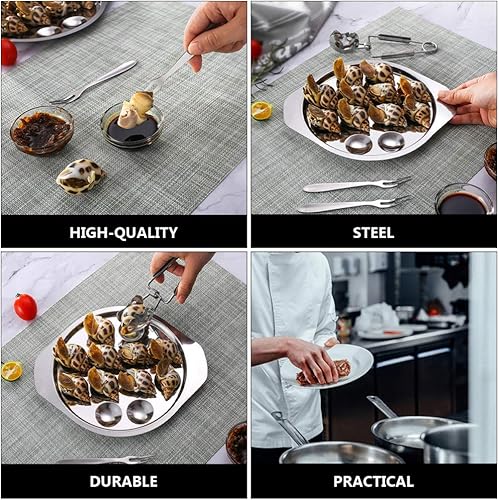 HIGH-QUALITY

STEEL

DURABLE

PRACTICAL