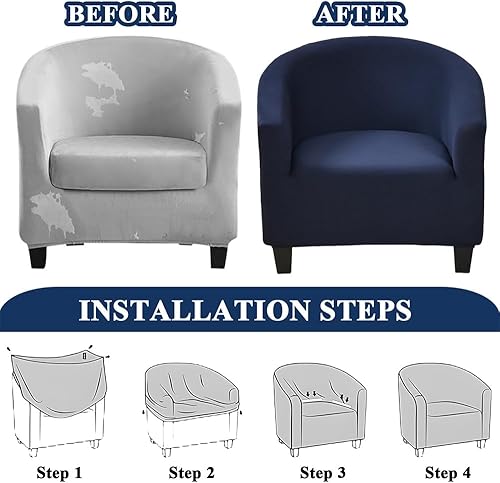 BEFORE

AFTER

INSTALLATION STEPS

Step 1

Step 2

Step 3

Step 4