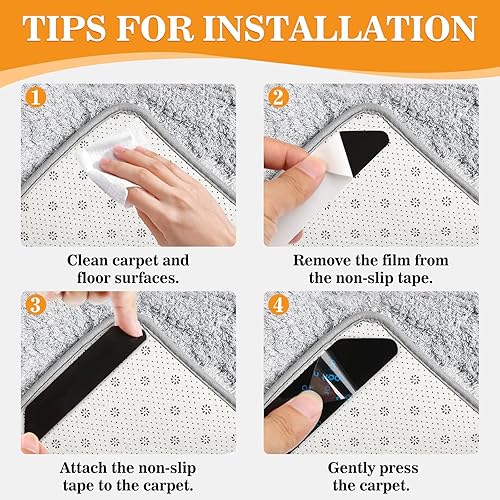 TIPS FOR INSTALLATION

1

Clean carpet and floor surfaces.

2

Remove the film from the non-slip tape.

3

Attach the non-slip tape to the carpet.

4

Gently press the carpet.