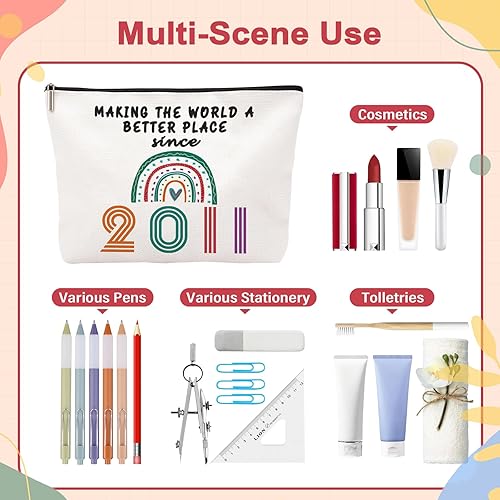 Multi-Scene Use

MAKING THE WORLD A BETTER PLACE since 2011

Cosmetics

Various Pens

Various Stationery

Tolletries

LION