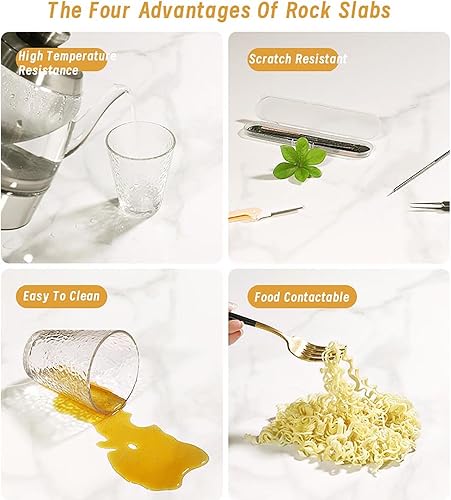 The Four Advantages Of Rock Slabs

High Temperature Resistance

Scratch Resistant

Easy To Clean

Food Contactable