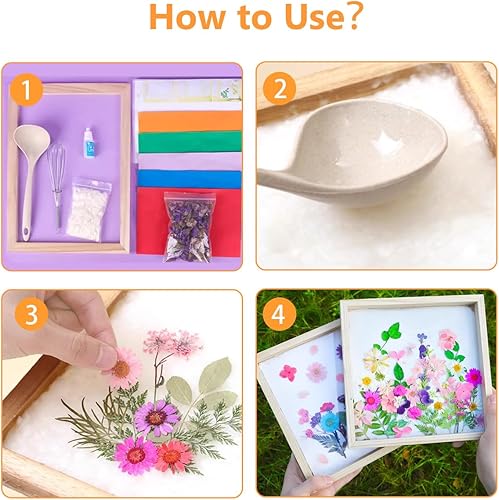 How to Use?

1

2

3

4