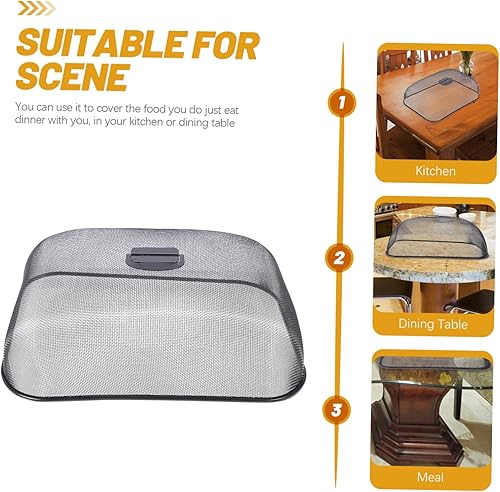 SUITABLE FOR SCENE

You can use it to cover the food you do just eat dinner with you, in your kitchen or dining table

1

Kitchen

2

Dining Table

3

Meal