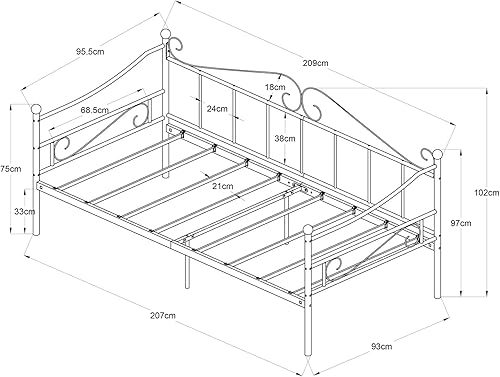 95.5cm
209cm
18cm
68.5cm
24cm
38cm
75cm
21cm
102cm
33cm
97cm
207cm
93cm