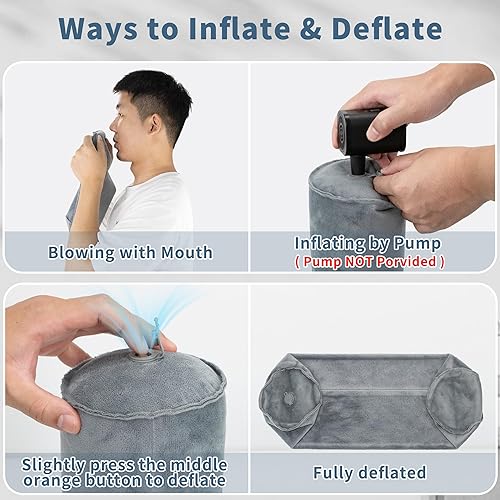 Ways to Inflate & Deflate

Blowing with Mouth

Inflating by Pump
( Pump NOT Porvided )

Slightly press the middle orange button to deflate

Fully deflated