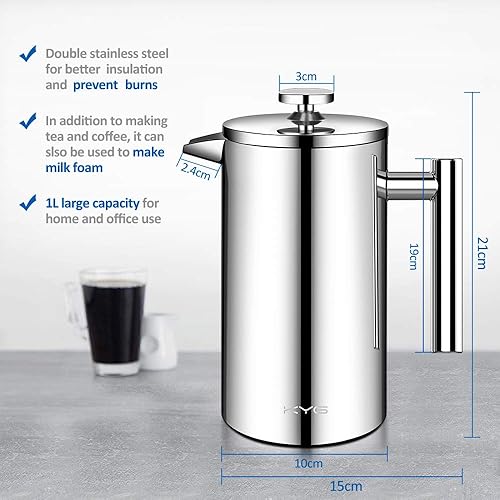 Double stainless steel for better insulation and prevent burns

In addition to making tea and coffee, it can slso be used to make milk foam

1L large capacity for home and office use

3cm

2.4cm

19cm

21cm

KYG

10cm

15cm