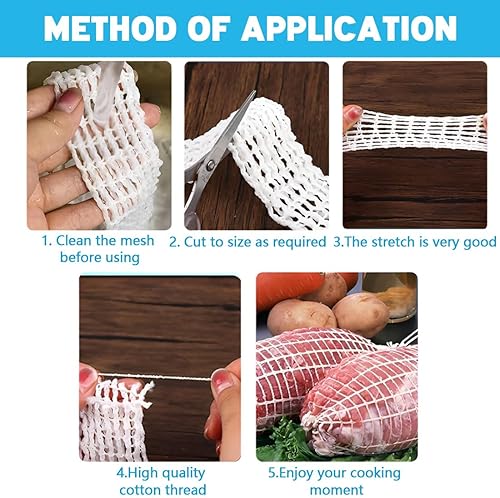 METHOD OF APPLICATION

1. Clean the mesh before using

2. Cut to size as required

3.The stretch is very good

4.High quality cotton thread

5.Enjoy your cooking moment