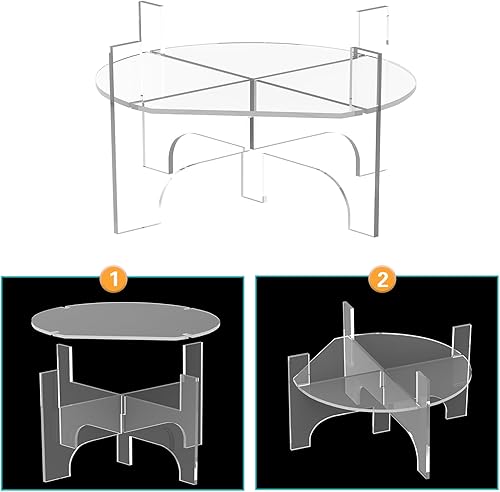 1

2