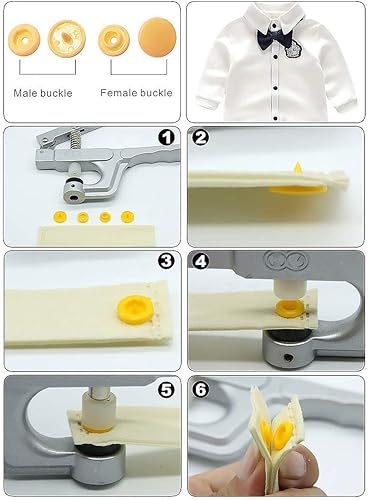 Male buckle

Female buckle

1

2

3

4

5

6