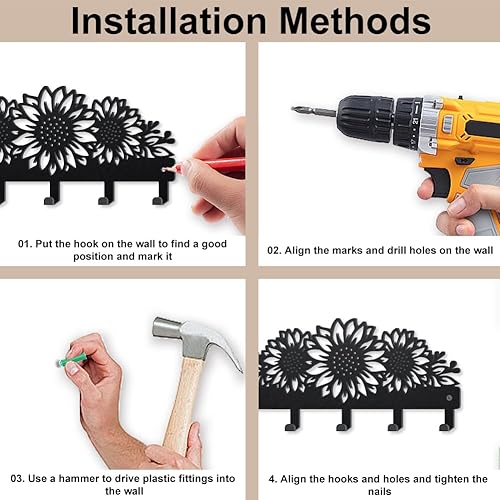 Installation Methods

01. Put the hook on the wall to find a good position and mark it

02. Align the marks and drill holes on the wall

03. Use a hammer to drive plastic fittings into the wall

4. Align the hooks and holes and tighten the nails