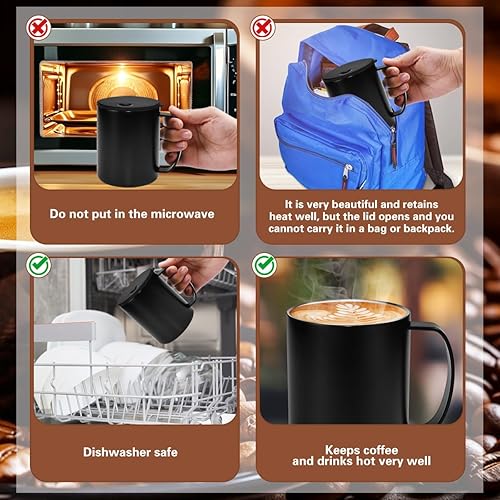 Do not put in the microwave

It is very beautiful and retains heat well, but the lid opens and you cannot carry it in a bag or backpack.

Dishwasher safe

Keeps coffee and drinks hot very well