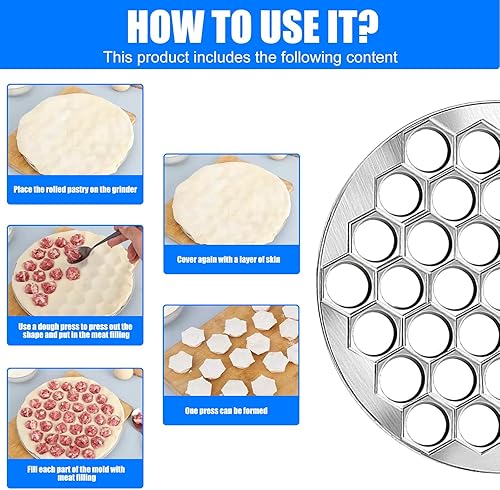 HOW TO USE IT?
This product includes the following content

Place the rolled pastry on the grinder

Use a dough press to press out the shape and put in the meat filling

Fill each part of the mold with meat filling

Cover again with a layer of skin

One press can be formed