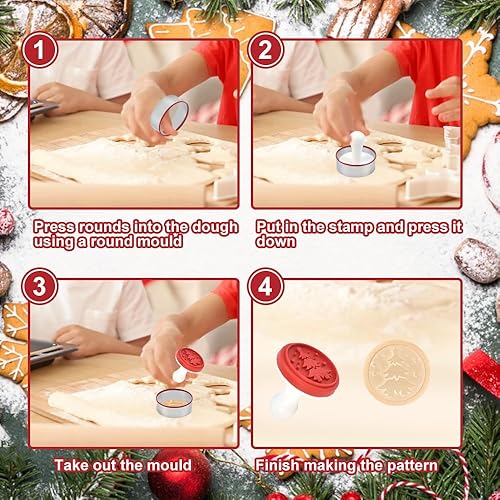 1

Press rounds into the dough using a round mould

2

Put in the stamp and press it down

3

Take out the mould

4

Finish making the pattern