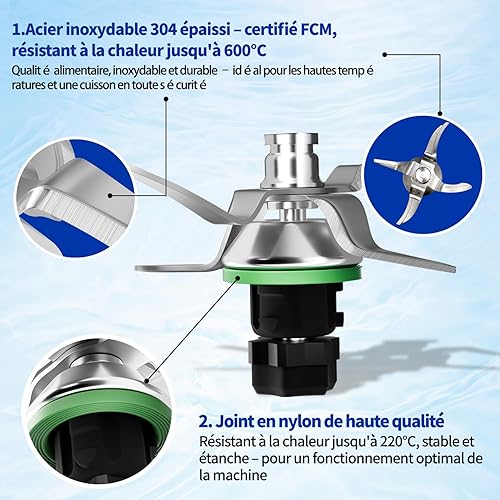 1.Acier inoxydable 304 épaissi – certifié FCM, résistant à la chaleur jusqu'à 600°C

Qualit é alimentaire, inoxydable et durable – id é al pour les hautes temp é ratures et une cuisson en toute s é curit é

2. Joint en nylon de haute qualité

Résistant à la chaleur jusqu'à 220°C, stable et étanche – pour un fonctionnement optimal de la machine