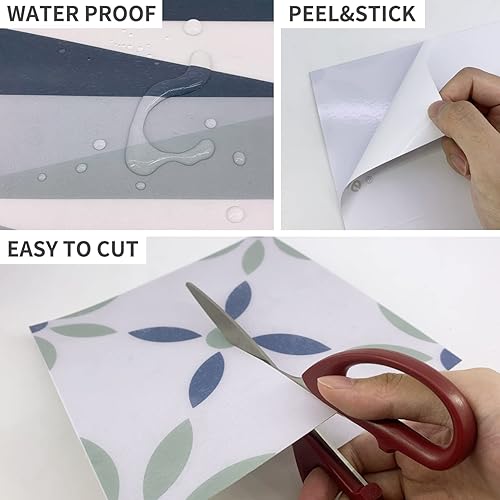 WATER PROOF

PEEL&STICK

EASY TO CUT