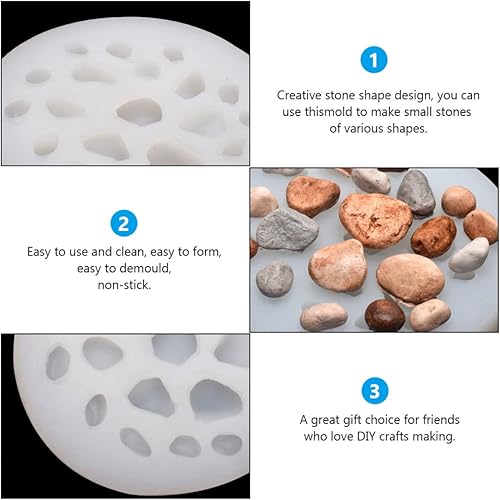 1

Creative stone shape design, you can use thismold to make small stones of various shapes.

2

Easy to use and clean, easy to form, easy to demould, non-stick.

3

A great gift choice for friends who love DIY crafts making.