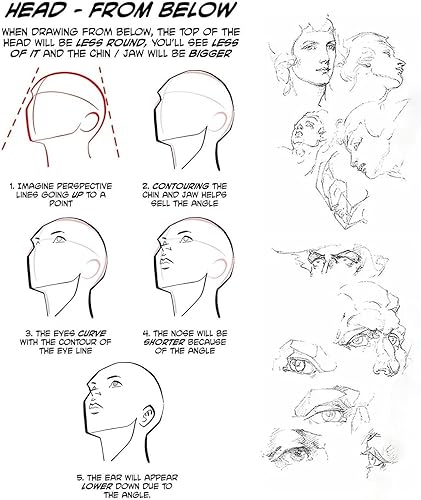 HEAD - FROM BELOW

WHEN DRAWING FROM BELOW, THE TOP OF THE HEAD WILL BE LESS ROUND, YOU'LL SEE LESS OF IT AND THE CHIN / JAW WILL BE BIGGER

1. IMAGINE PERSPECTIVE LINES GOING UP TO A POINT

2. CONTOURING THE CHIN AND JAW HELPS SELL THE ANGLE

3. THE EYES CURVE WITH THE CONTOUR OF THE EYE LINE

4. THE NOSE WILL BE SHORTER BECAUSE OF THE ANGLE

5. THE EAR WILL APPEAR LOWER DOWN DUE TO THE ANGLE.