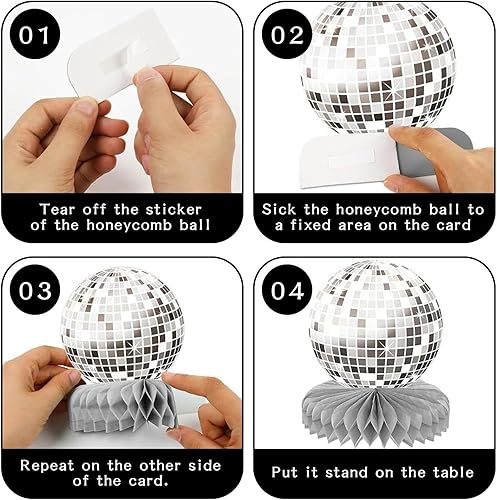 01

Tear off the sticker of the honeycomb ball

02

Sick the honeycomb ball to a fixed area on the card

03

Repeat on the other side of the card.

04

Put it stand on the table