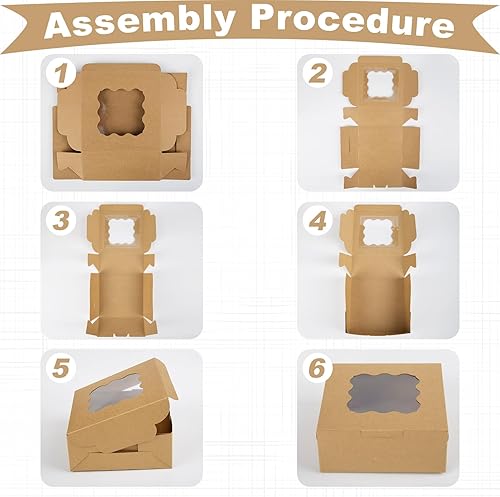 Assembly Procedure

1

2

3

4

5

6